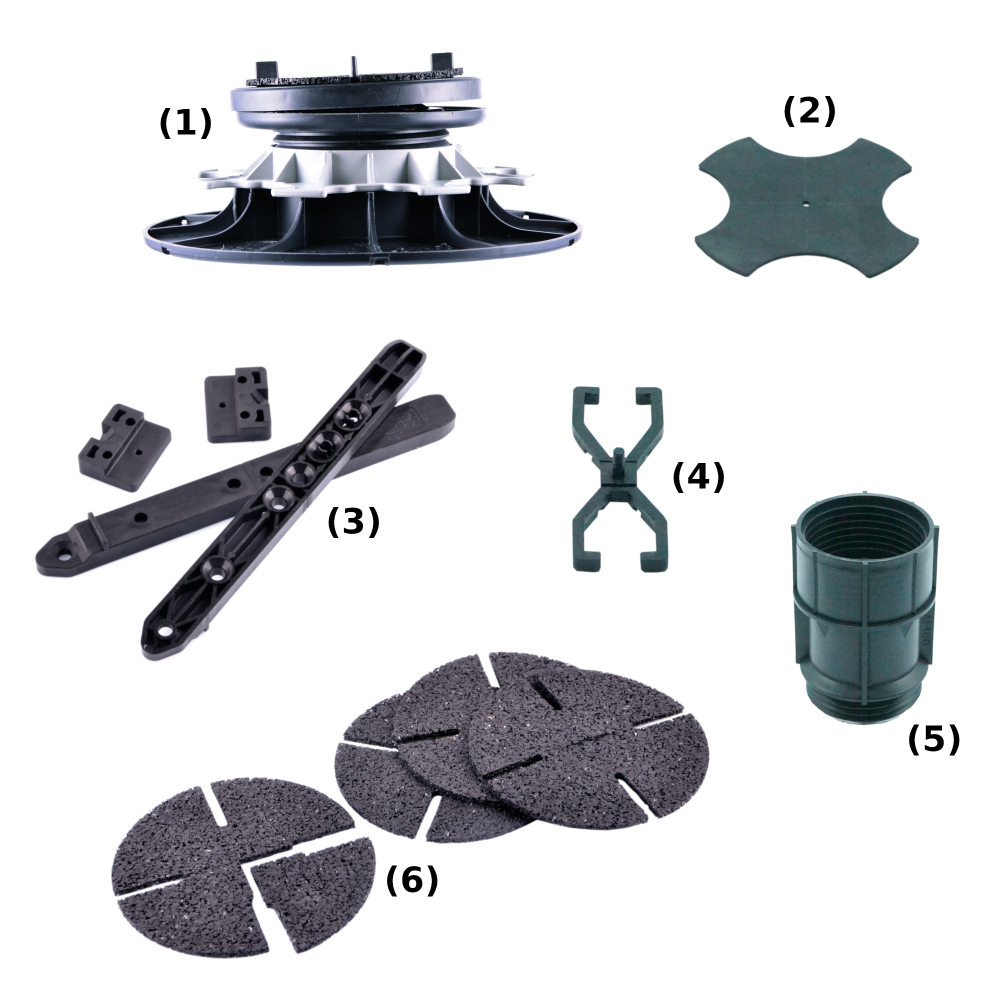 (1)
(2)
(3)
(4)
(5)
(6)