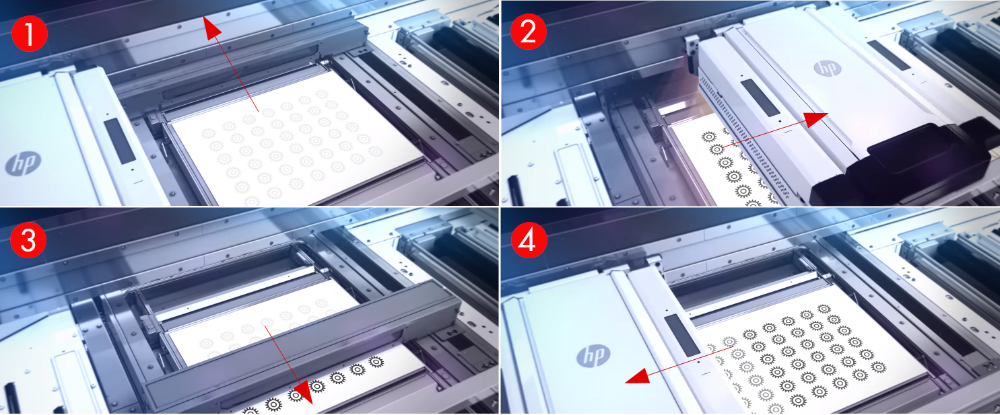 1

hp

2

hp

3

4

hp